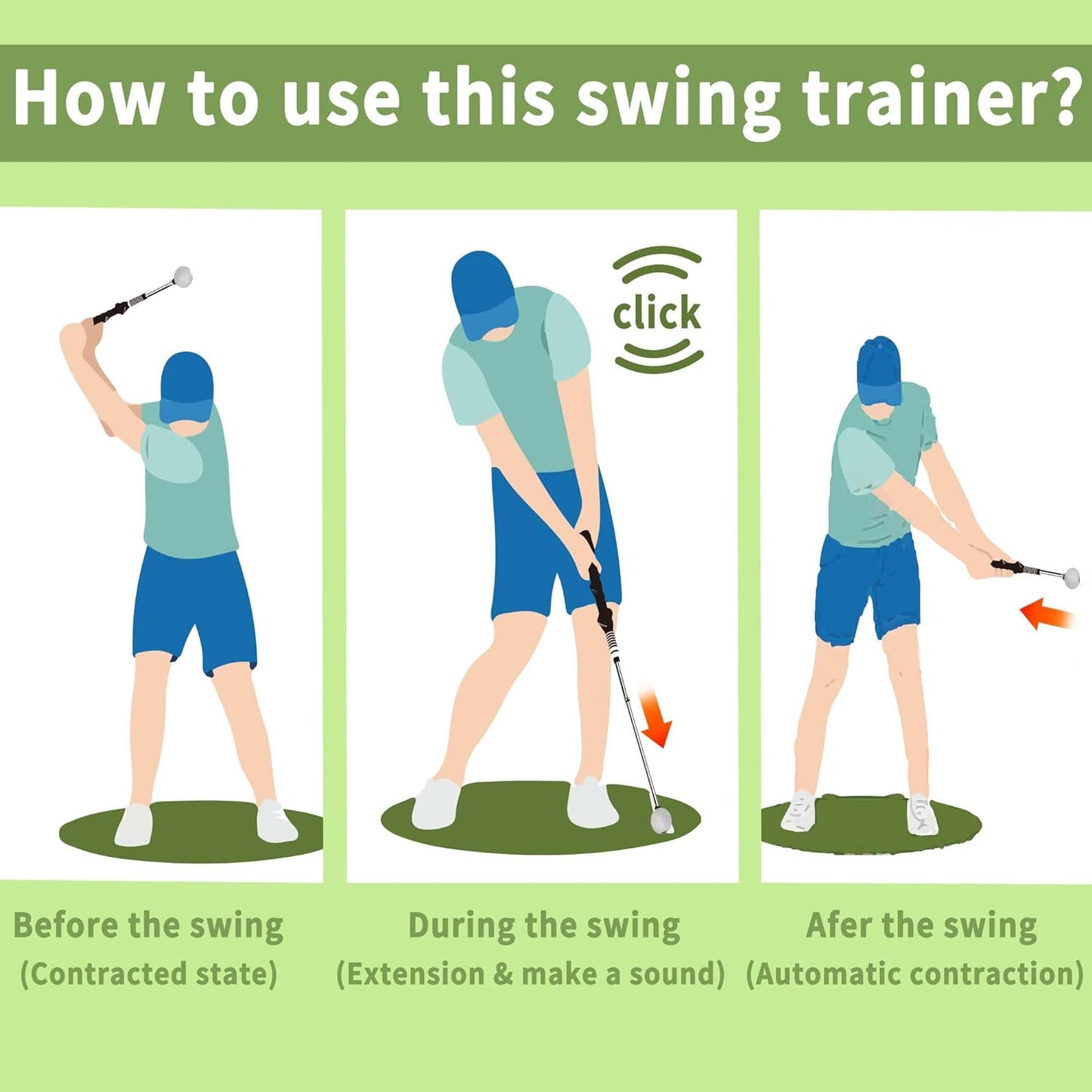 How to use this swing trainer?

click

Before the swing
(Contracted state)

During the swing
(Extension & make a sound)

Afer the swing
(Automatic contraction)